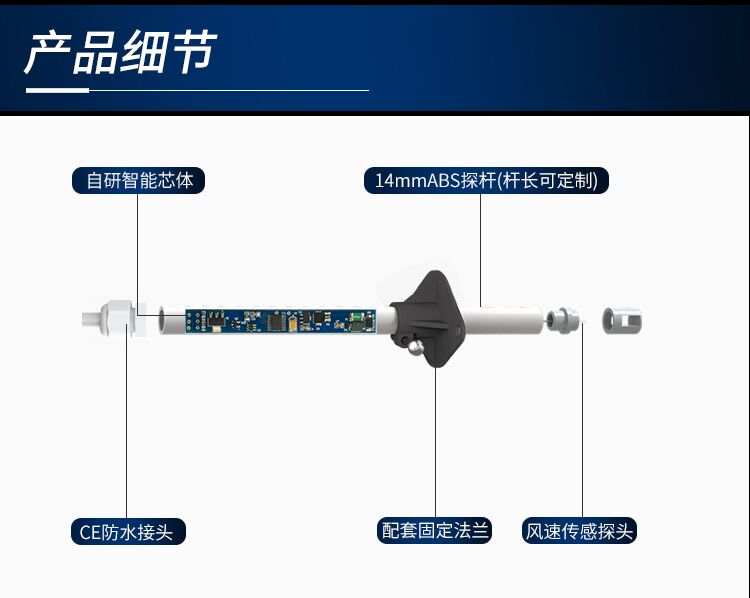 产品细节

自研智能芯体

14mmABS探杆(杆长可定制)

CE防水接头

配套固定法兰

风速传感探头